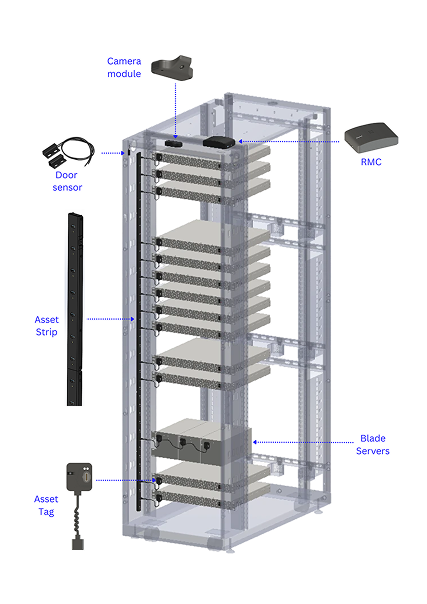 Camera module

RMC

Door sensor

Asset Strip

Blade Servers

Asset Tag